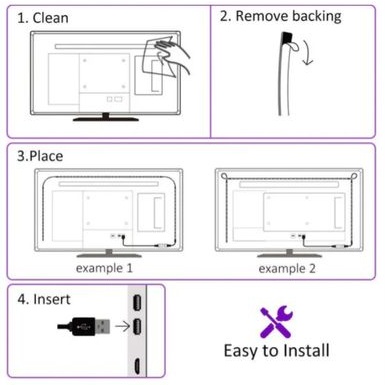 1. Clean

2. Remove backing

3.Place

example 1

example 2

4. Insert

Easy to Install